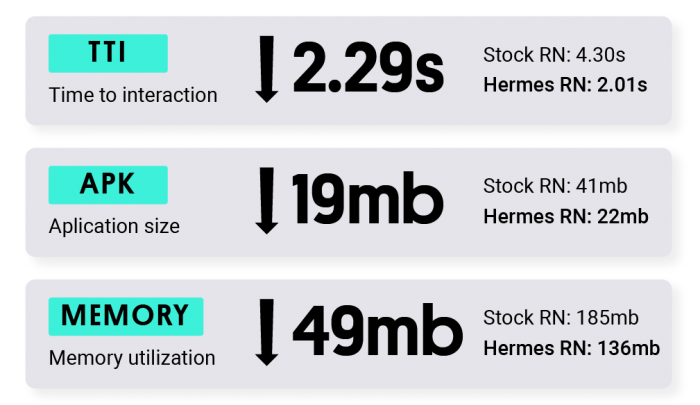 TTI
Time to interaction

2.29s

Stock RN: 4.30s
Hermes RN: 2.01s

APK
Aplication size

19mb

Stock RN: 41mb
Hermes RN: 22mb

MEMORY
Memory utilization

49mb

Stock RN: 185mb
Hermes RN: 136mb